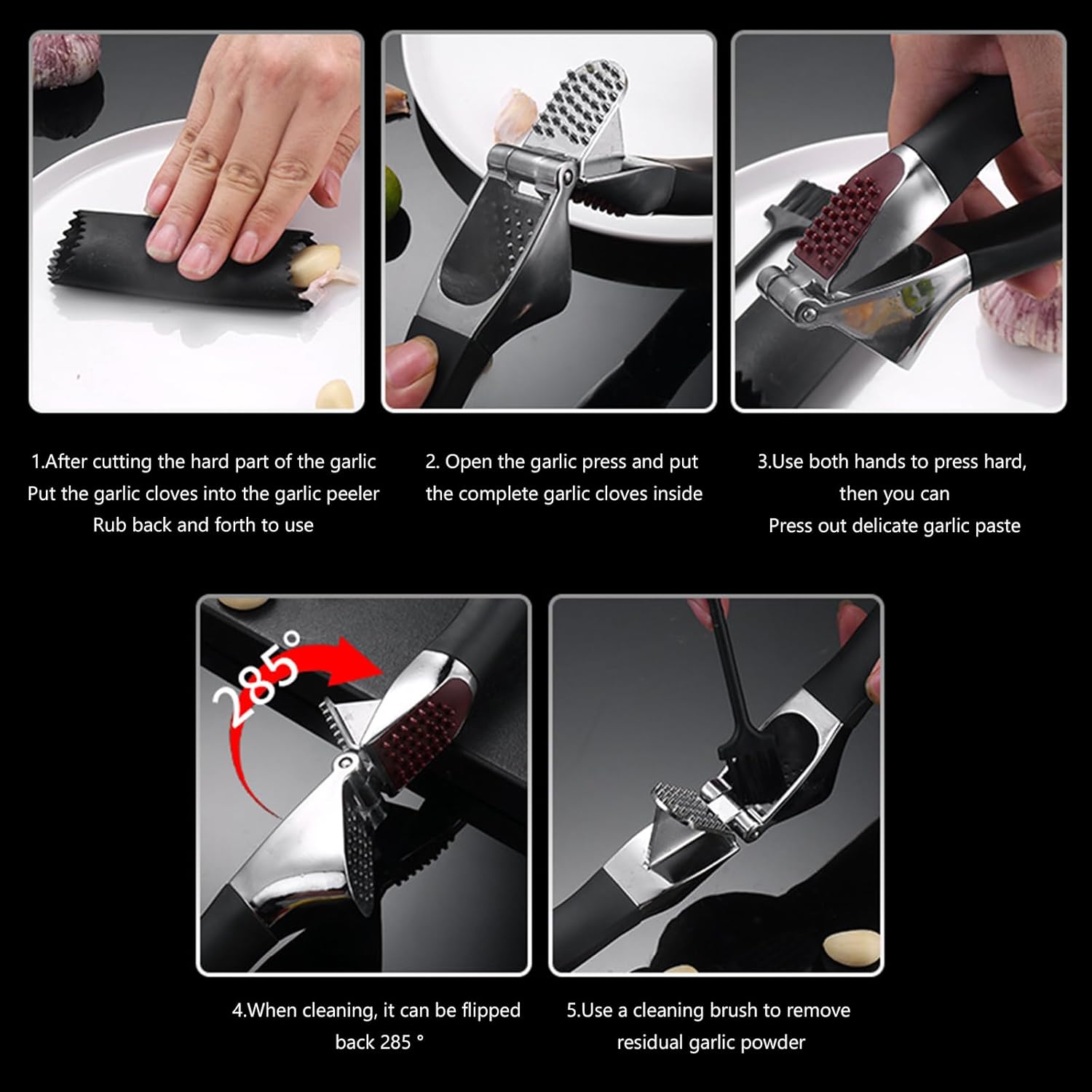 1.After cutting the hard part of the garlic
Put the garlic cloves into the garlic peeler
Rub back and forth to use

2. Open the garlic press and put
the complete garlic cloves inside

3.Use both hands to press hard,
then you can
Press out delicate garlic paste

285°

4.When cleaning, it can be flipped
back 285 °

5.Use a cleaning brush to remove
residual garlic powder