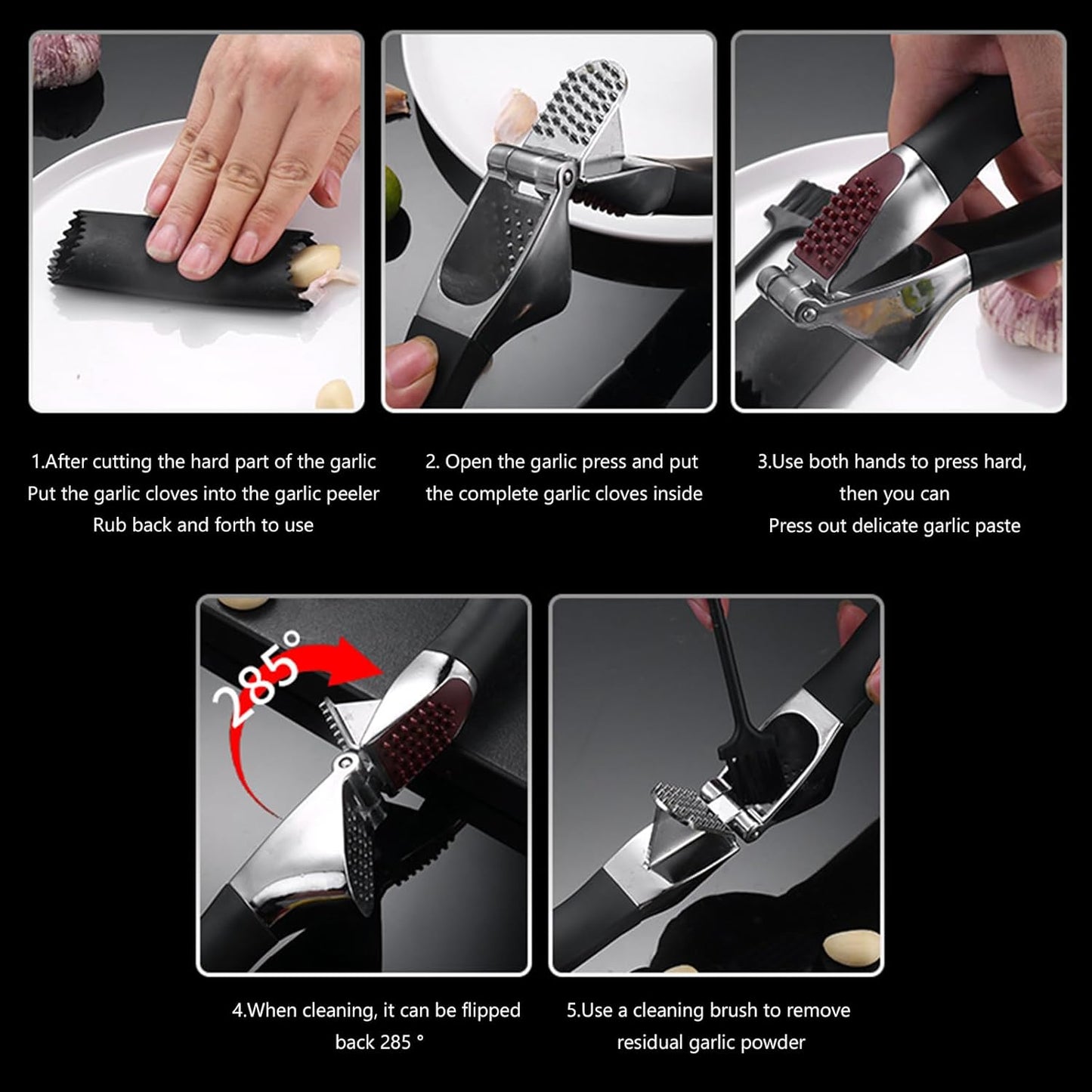 1.After cutting the hard part of the garlic
Put the garlic cloves into the garlic peeler
Rub back and forth to use

2. Open the garlic press and put
the complete garlic cloves inside

3.Use both hands to press hard,
then you can
Press out delicate garlic paste

285°

4.When cleaning, it can be flipped
back 285 °

5.Use a cleaning brush to remove
residual garlic powder